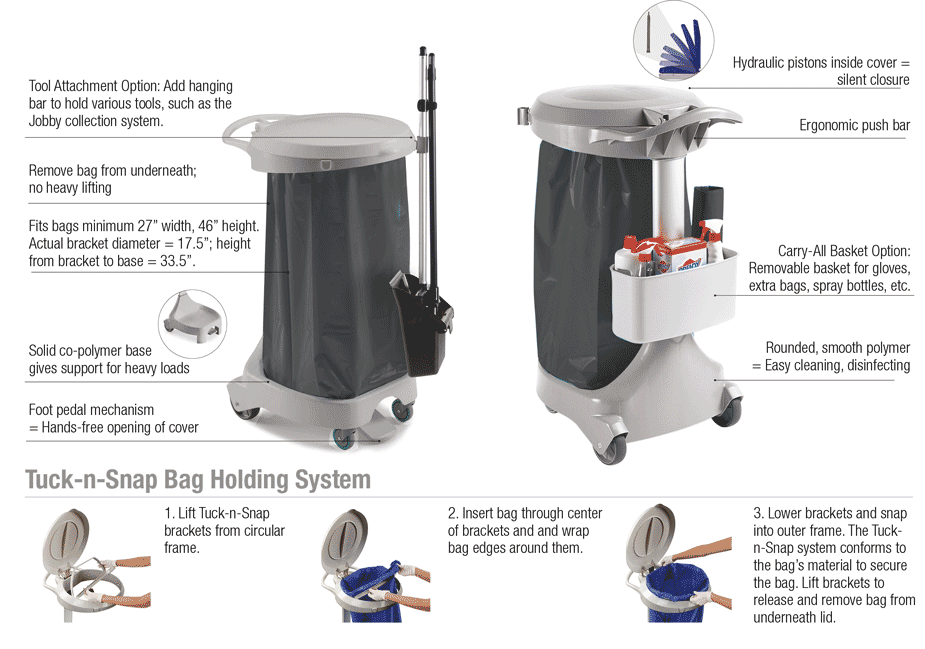 Tool Attachment Option: Add hanging bar to hold various tools, such as the Jobby collection system.

Remove bag from underneath; no heavy lifting

Fits bags minimum 27" width, 46" height. Actual bracket diameter = 17.5"; height from bracket to base = 33.5".

Solid co-polymer base gives support for heavy loads

Foot pedal mechanism = Hands-free opening of cover

Hydraulic pistons inside cover = silent closure

Ergonomic push bar

Carry-All Basket Option: Removable basket for gloves, extra bags, spray bottles, etc.

Rounded, smooth polymer = Easy cleaning, disinfecting

Tuck-n-Snap Bag Holding System

1. Lift Tuck-n-Snap brackets from circular frame.

2. Insert bag through center of brackets and and wrap bag edges around them.

3. Lower brackets and snap into outer frame. The Tuck-n-Snap system conforms to the bag's material to secure the bag. Lift brackets to release and remove bag from underneath lid.